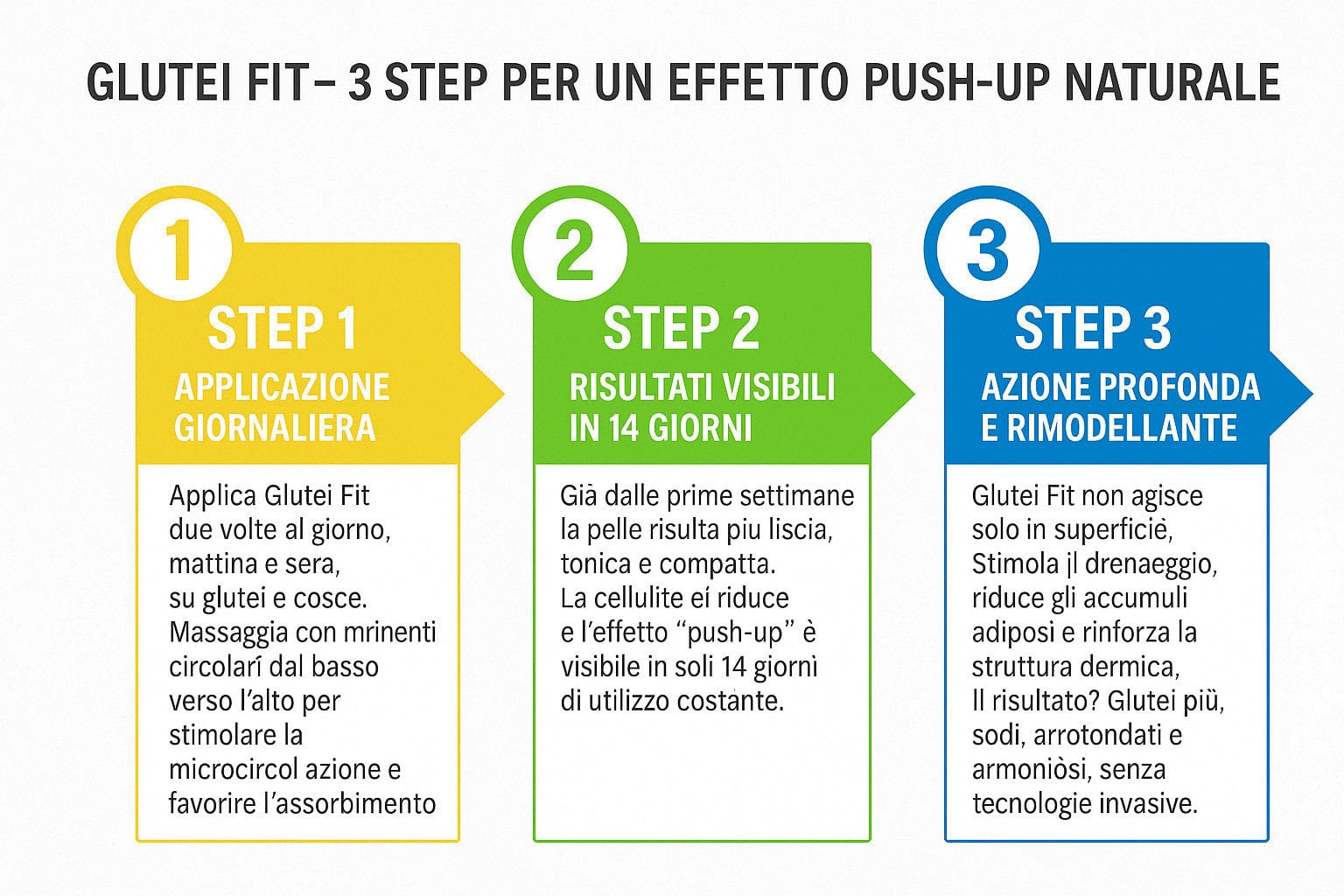 GLUTEI FIT– 3 STEP PER UN EFFETTO PUSH-UP NATURALE

1

STEP 1

APPLICAZIONE GIORNALIERA

Applica Glutei Fit due volte al giorno, mattina e sera, su glutei e cosce. Massaggia con mrinenti circolarí dal basso verso l'alto per stimolare la microcircol azione e favorire l'assorbimento

2

STEP 2

RISULTATI VISIBILI IN 14 GIORNI

Già dalle prime settimane la pelle risulta piu liscia, tonica e compatta. La cellulite eí riduce e l'effetto "push-up" è visibile in soli 14 giornì di utilizzo costante.

3

STEP 3

AZIONE PROFONDA E RIMODELLANTE

Glutei Fit non agisce solo in superficiė, Stimola įl drenaeggio, riduce gli accumuli adiposi e rinforza la struttura dermica, Il risultato? Glutei più, sodi, arrotondati e armoniòsi, senza tecnologie invasive.